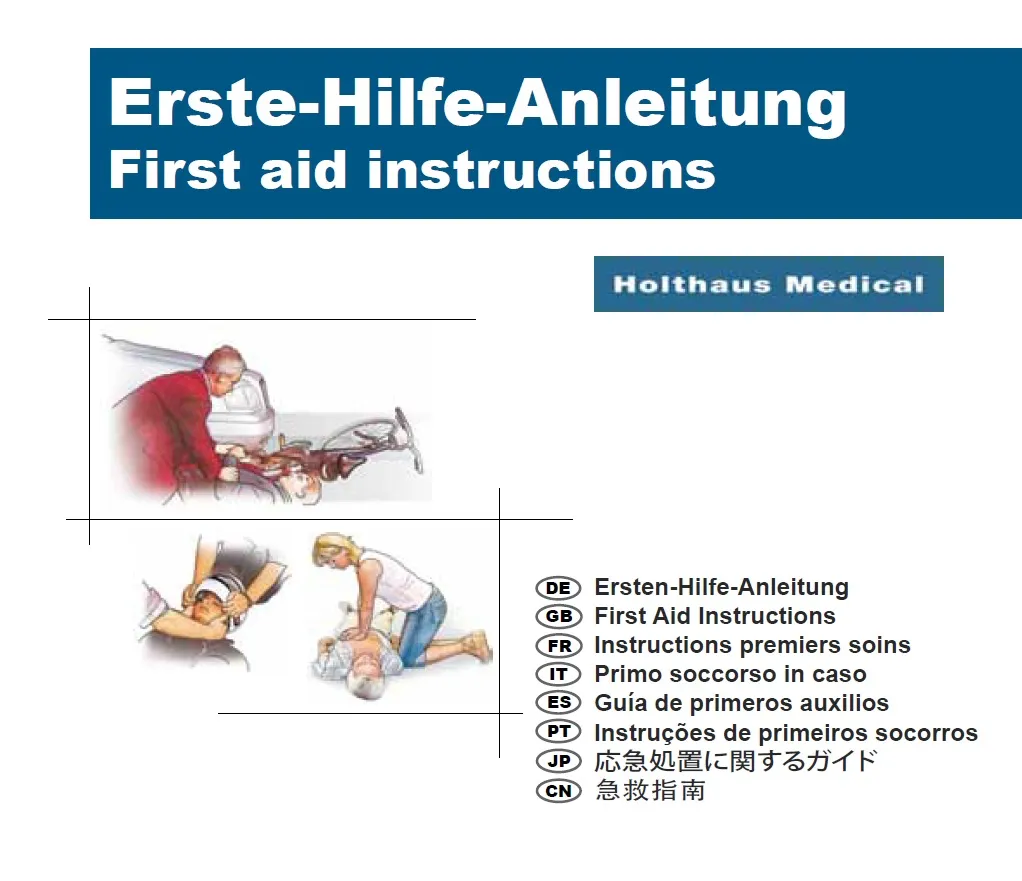 Erste-Hilfe-Anleitung
First aid instructions

Holthaus Medical

DE Ersten-Hilfe-Anleitung
GB First Aid Instructions
FR Instructions premiers soins
IT Primo soccorso in caso
ES Guía de primeros auxilios
PT Instruções de primeiros socorros
JP 応急処置に関するガイド
CN 急救指南