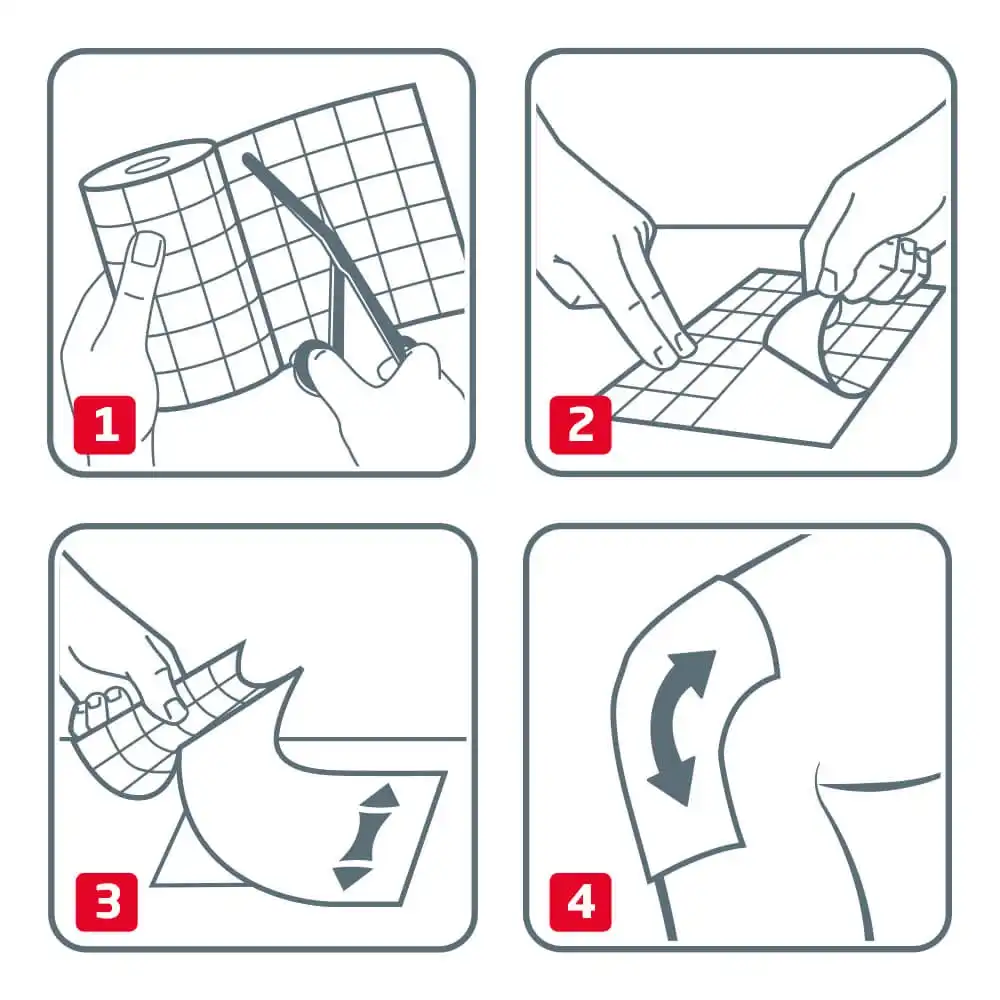 1

2

3

4