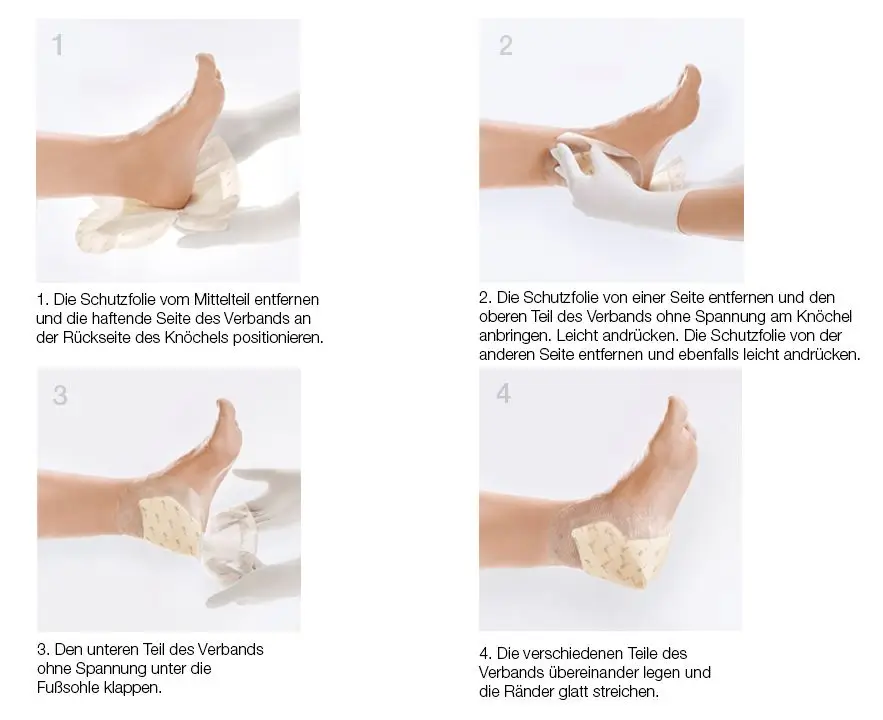 1

1. Die Schutzfolie vom Mittelteil entfernen und die haftende Seite des Verbands an der Rückseite des Knöchels positionieren.

2

2. Die Schutzfolie von einer Seite entfernen und den oberen Teil des Verbands ohne Spannung am Knöchel anbringen. Leicht andrücken. Die Schutzfolie von der anderen Seite entfernen und ebenfalls leicht andrücken.

3

3. Den unteren Teil des Verbands ohne Spannung unter die Fußsohle klappen.

4

4. Die verschiedenen Teile des Verbands übereinander legen und die Ränder glatt streichen.